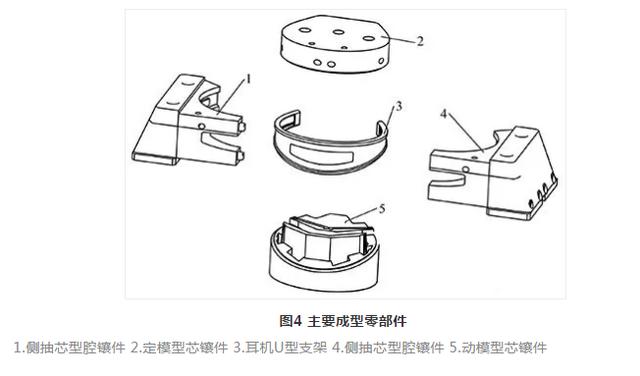 2

1

3

4

5

图4 主要成型零部件

1.侧抽芯型腔镶件 2.定模型芯镶件 3.耳机U型支架 4.侧抽芯型腔镶件 5.动模型芯镶件