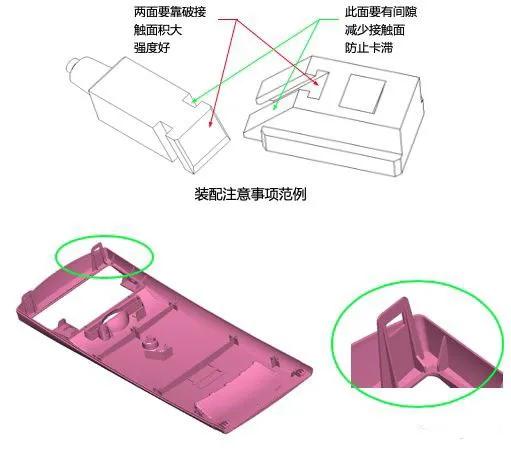 两面要靠破接
触面积大
强度好

此面要有间隙
减少接触面
防止卡滞

装配注意事项范例