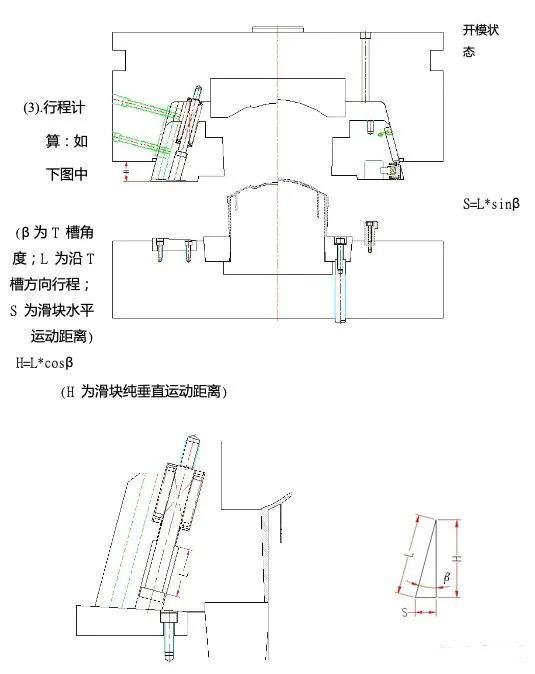 开模状态

(3).行程计算：如下图中

S=L*sinβ

(β 为 T 槽角度；L 为沿 T 槽方向行程；S 为滑块水平运动距离)

H=L*cosβ

(H 为滑块纯垂直运动距离)

L

H

β

S