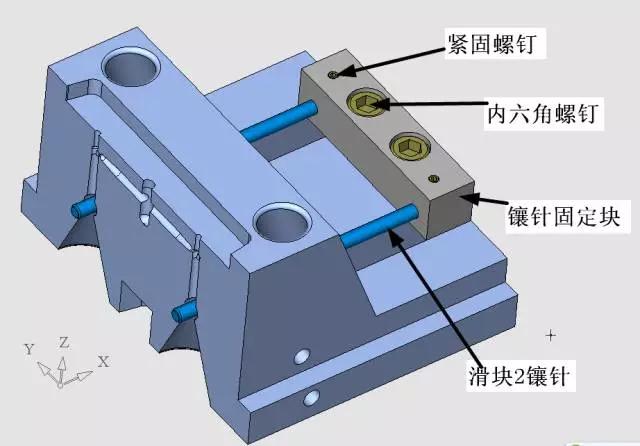 紧固螺钉

内六角螺钉

镶针固定块

滑块2镶针

Y Z X