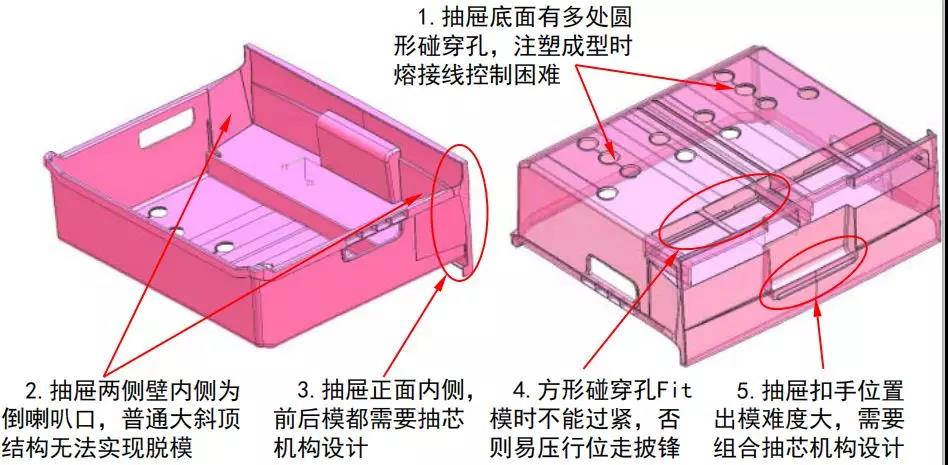 1. 抽屉底面有多处圆形碰穿孔，注塑成型时熔接线控制困难

2. 抽屉两侧壁内侧为倒喇叭口，普通大斜顶结构无法实现脱模

3. 抽屉正面内侧，前后模都需要抽芯机构设计

4. 方形碰穿孔Fit模时不能过紧，否则易压行位走披锋

5. 抽屉扣手位置出模难度大，需要组合抽芯机构设计