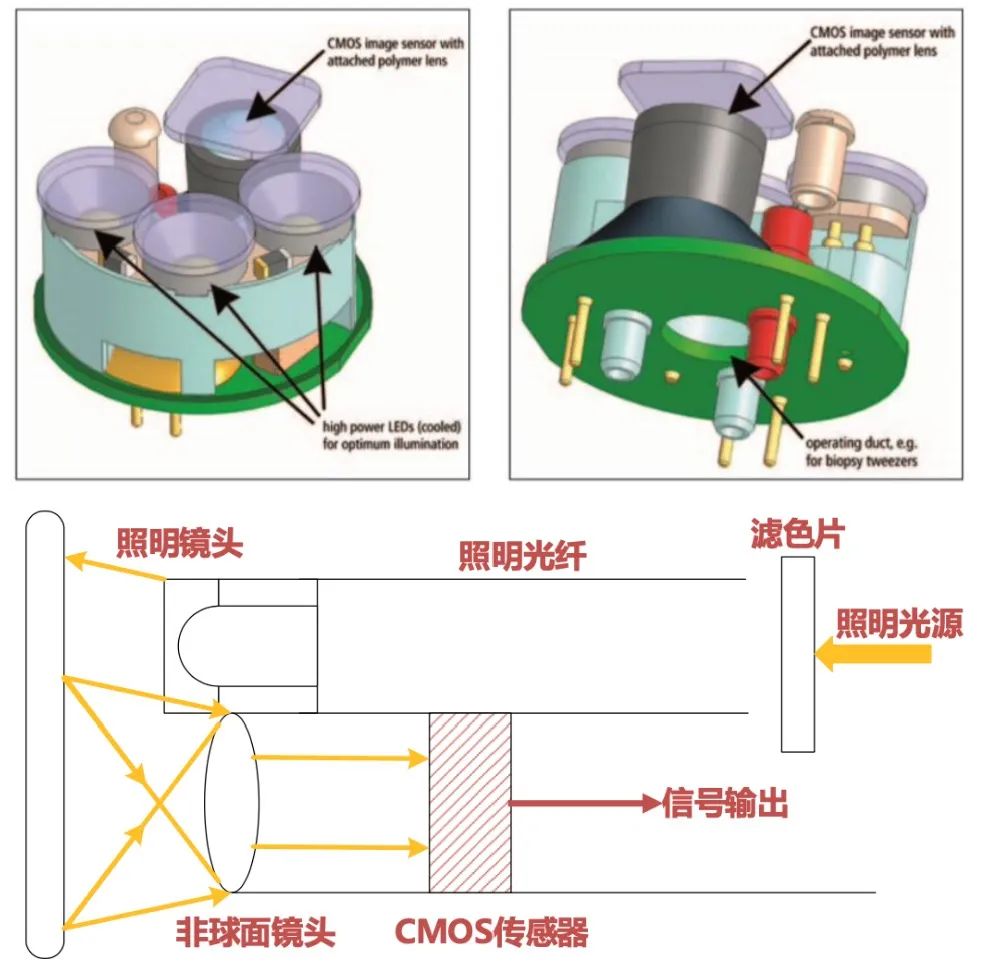 CMOS image sensor with attached polymer lens

high power LEDs (cooled) for optimum illumination

CMOS image sensor with attached polymer lens

operating duct, e.g. for biopsy tweezers

照明镜头

照明光纤

滤色片

照明光源

信号输出

非球面镜头

CMOS传感器